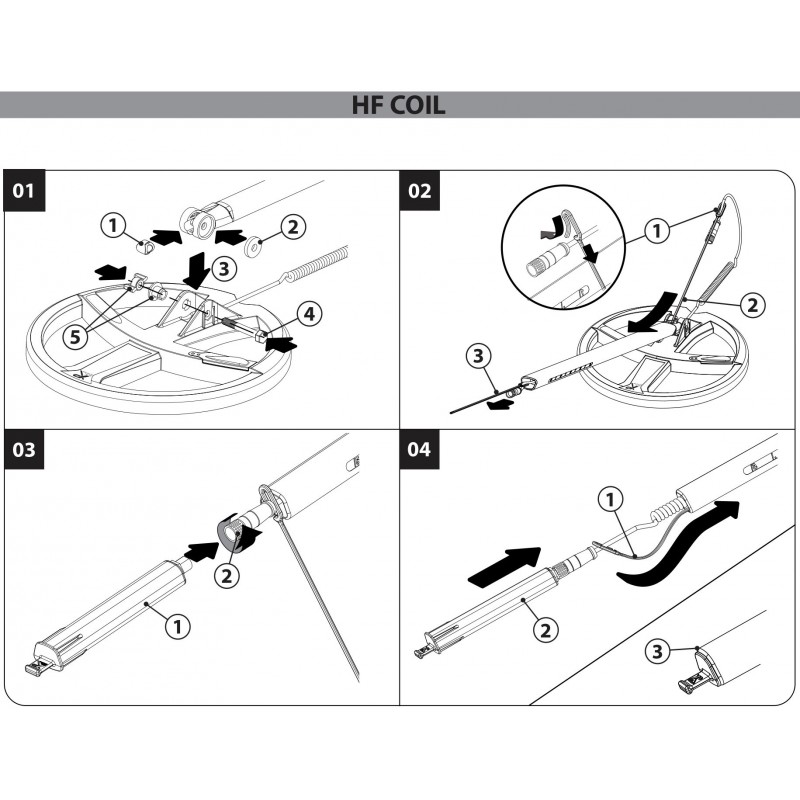 HF COIL

01

1
2
3
4
5

02

1
2
3

03

1
2

04

1
2
3