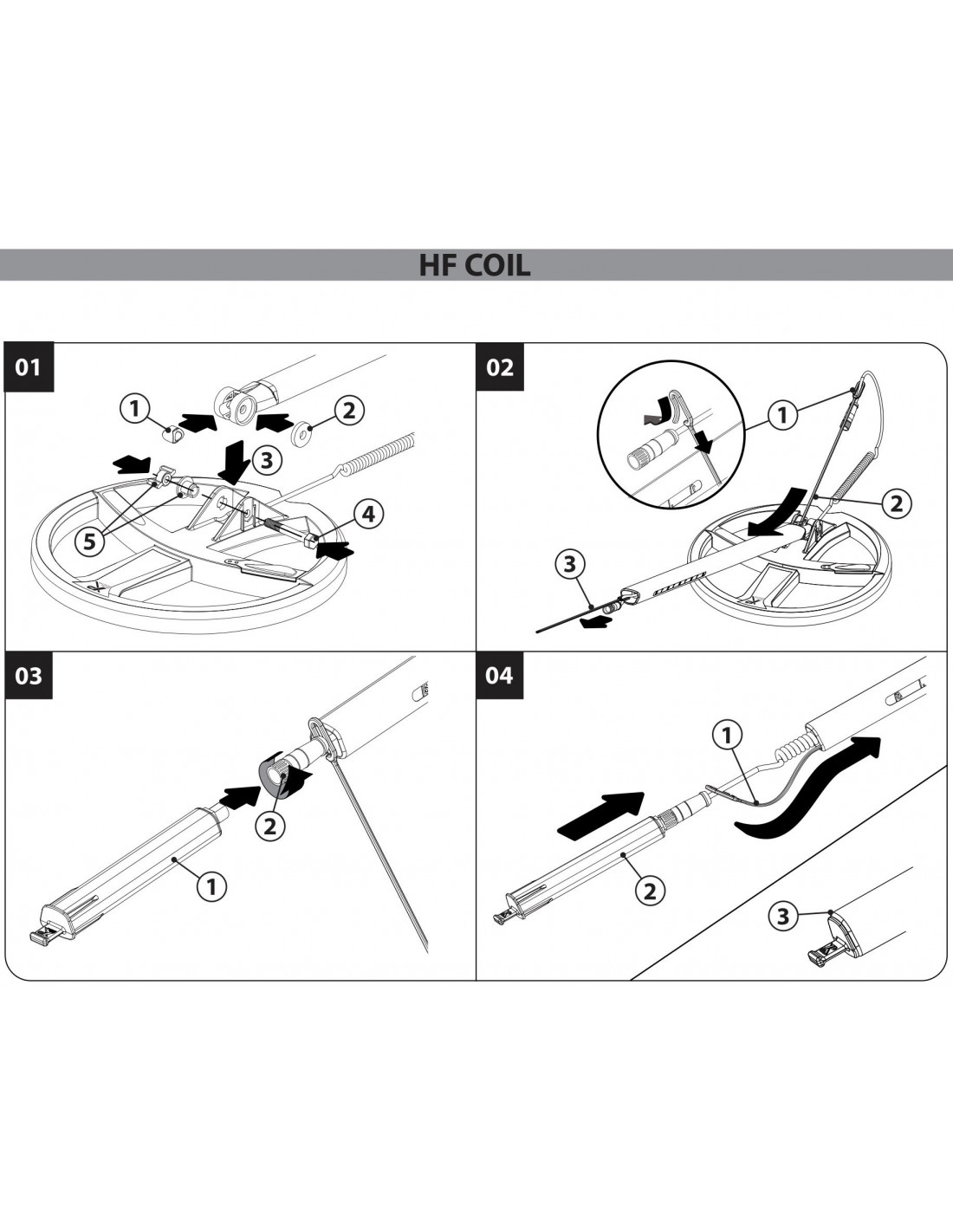 HF COIL

01

1 2 3 4 5

02

1 2 3

03

1 2

04

1 2 3